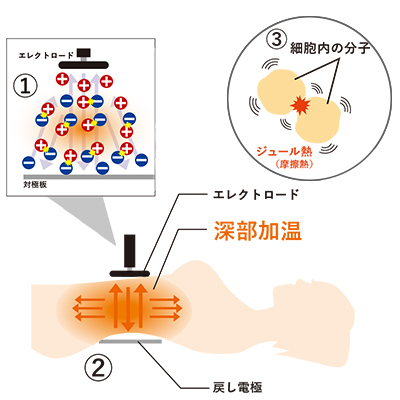 エレクトロード

①

対極板

③ 細胞内の分子

ジュール熱
(摩擦熱)

エレクトロード

深部加温

②

戻し電極